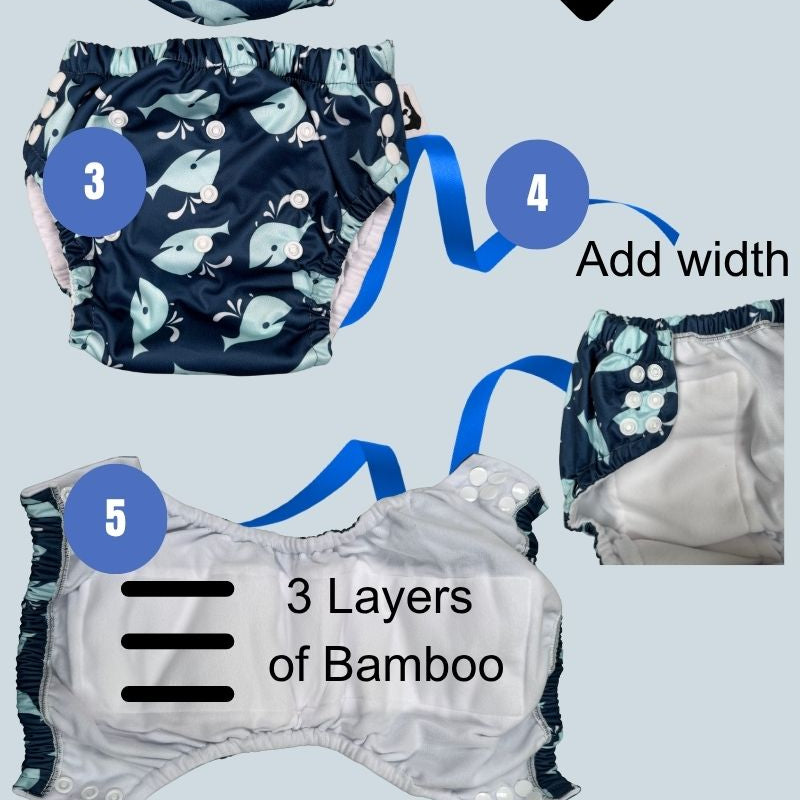 3

4

Add width

5

3 Layers of Bamboo